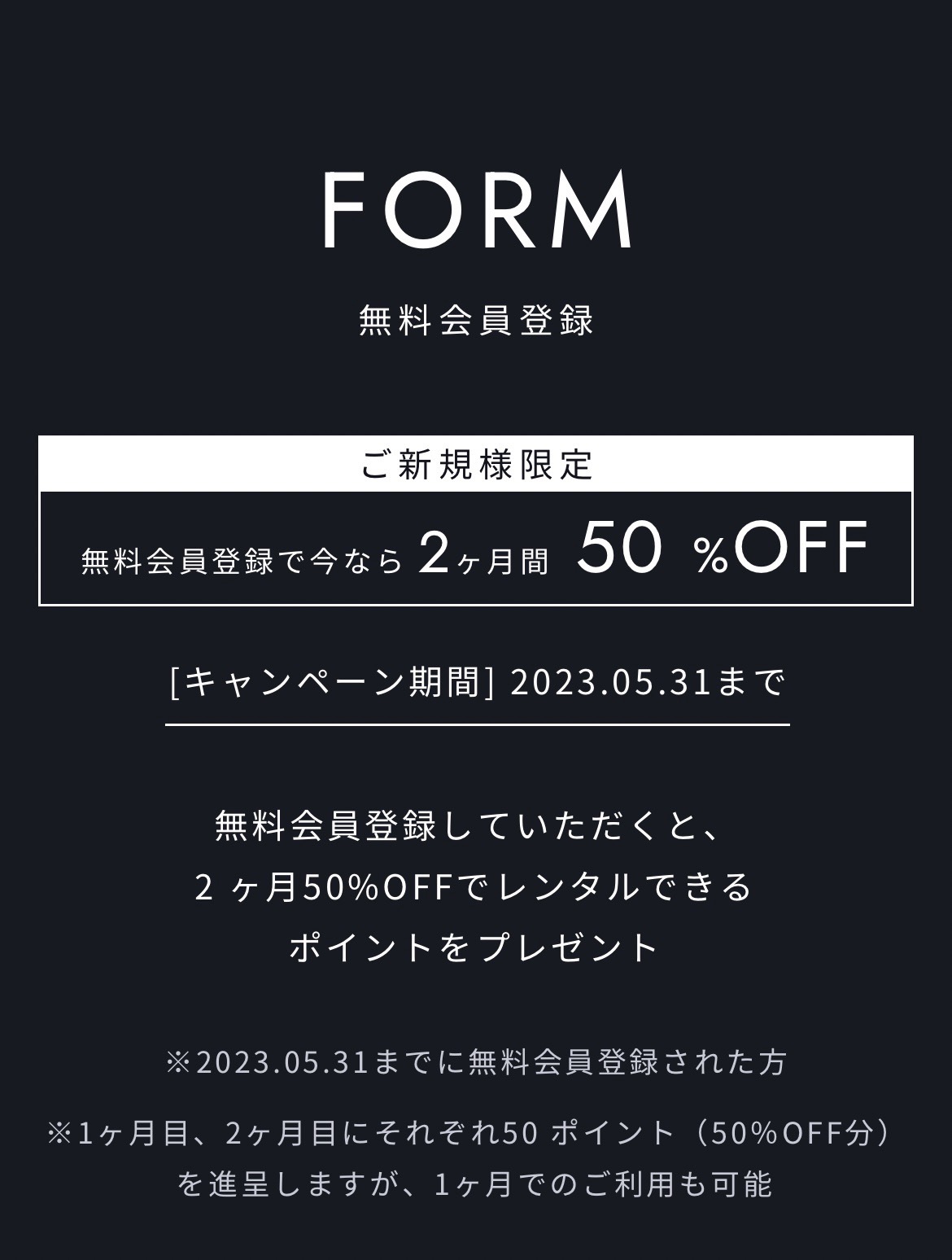 FORM

無料会員登録

ご新規様限定

無料会員登録で今なら 2ヶ月間 50 %OFF

[キャンペーン期間] 2023.05.31まで

無料会員登録していただくと、
2 ヶ月50%OFFでレンタルできる
ポイントをプレゼント

※2023.05.31までに無料会員登録された方

※1ヶ月目、2ヶ月目にそれぞれ50 ポイント（50%OFF分）を進呈しますが、1ヶ月でのご利用も可能